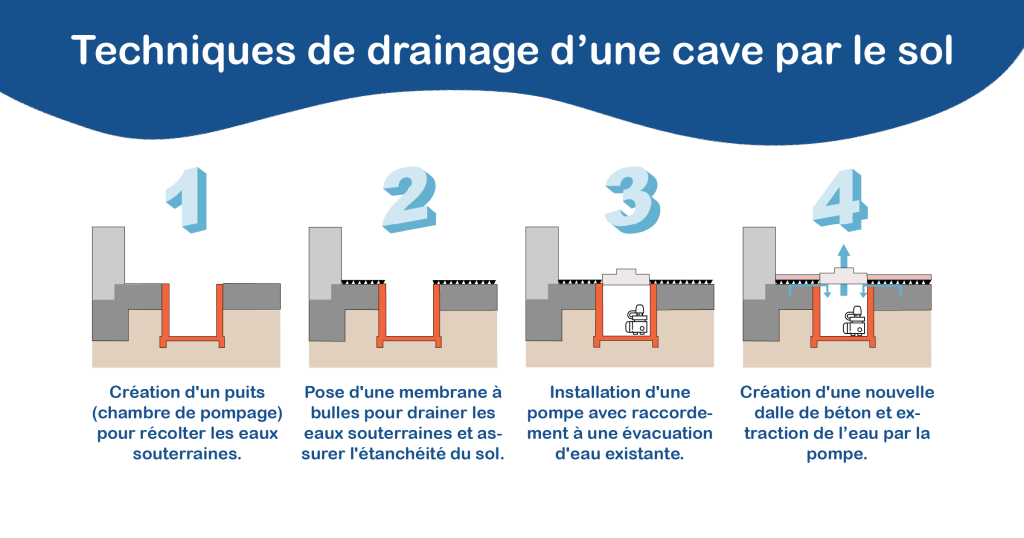 Techniques de drainage d’une cave par le sol

1

Création d'un puits (chambre de pompage) pour récolter les eaux souterraines.

2

Pose d'une membrane à bulles pour drainer les eaux souterraines et assurer l'étanchéité du sol.

3

Installation d'une pompe avec raccordement à une évacuation d'eau existante.

4

Création d'une nouvelle dalle de béton et extraction de l’eau par la pompe.