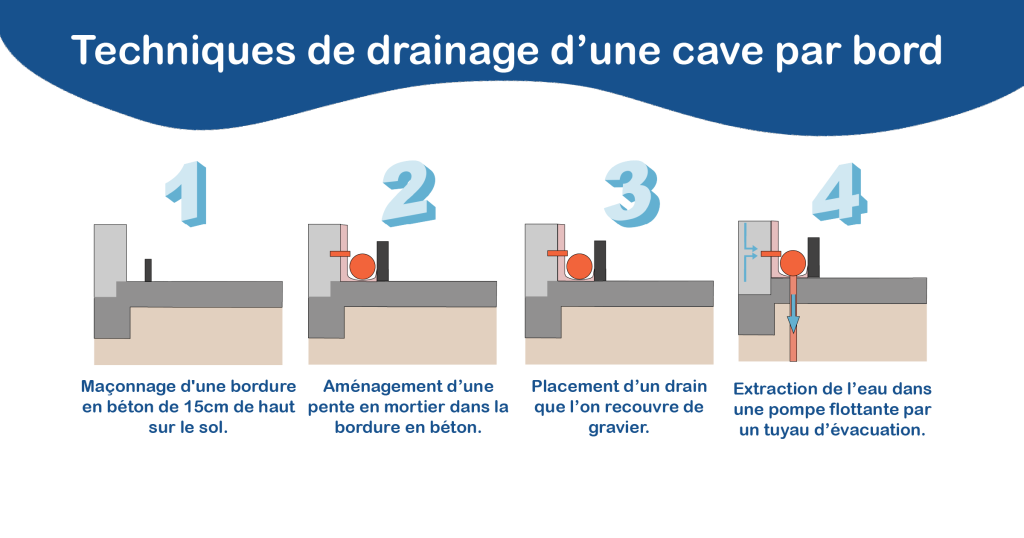 Techniques de drainage d’une cave par bord

1

Maçonnage d'une bordure en béton de 15cm de haut sur le sol.

2

Aménagement d’une pente en mortier dans la bordure en béton.

3

Placement d’un drain que l’on recouvre de gravier.

4

Extraction de l’eau dans une pompe flottante par un tuyau d’évacuation.