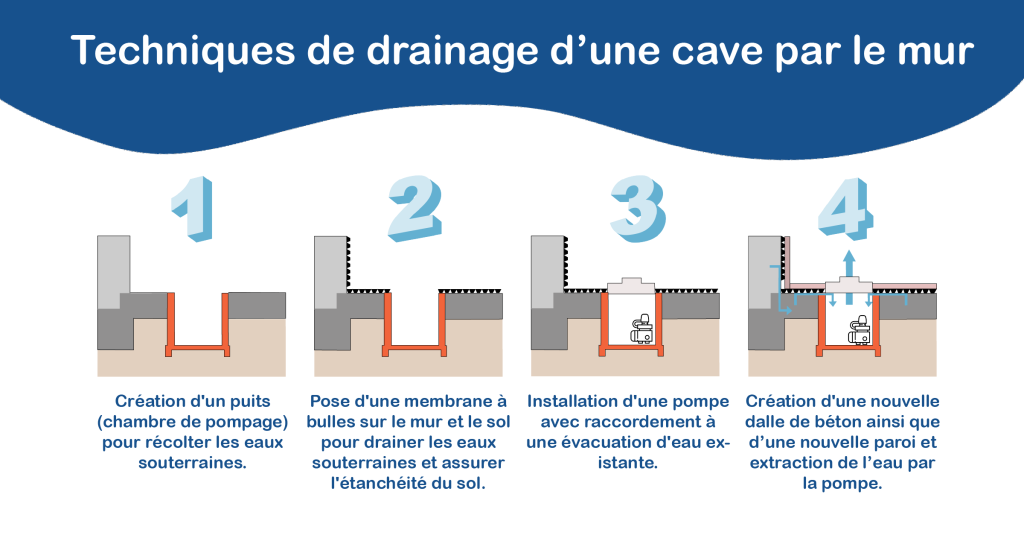 Techniques de drainage d’une cave par le mur

1

Création d'un puits (chambre de pompage) pour récolter les eaux souterraines.

2

Pose d'une membrane à bulles sur le mur et le sol pour drainer les eaux souterraines et assurer l'étanchéité du sol.

3

Installation d'une pompe avec raccordement à une évacuation d'eau existante.

4

Création d'une nouvelle dalle de béton ainsi que d’une nouvelle paroi et extraction de l’eau par la pompe.